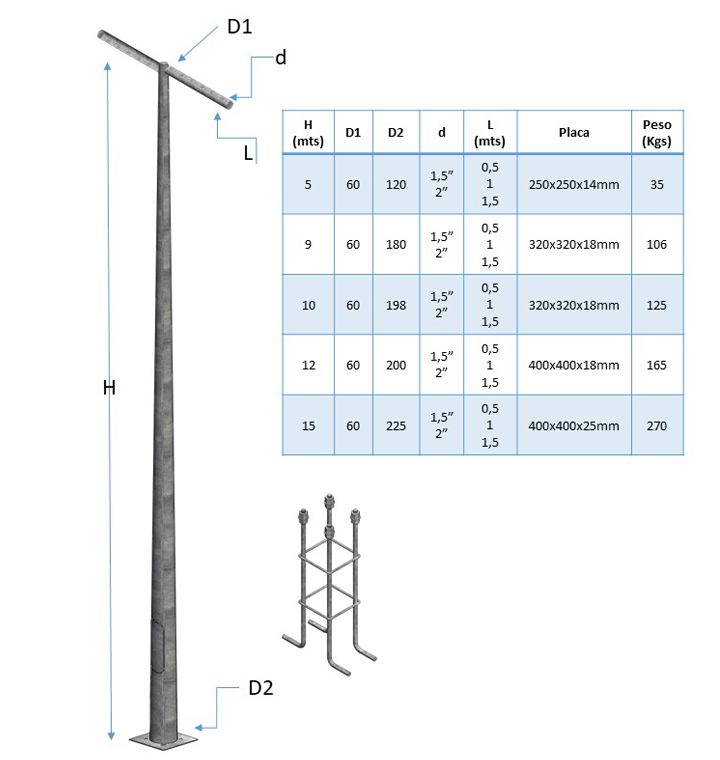 D1

d

L

H

D2

| H (mts) | D1 | D2 | d | L (mts) | Placa | Peso (Kgs) |
|---|---|---|---|---|---|---|
| 5 | 60 | 120 | 1,5" 2" | 0,5 1 1,5 | 250x250x14mm | 35 |
| 9 | 60 | 180 | 1,5" 2" | 0,5 1 1,5 | 320x320x18mm | 106 |
| 10 | 60 | 198 | 1,5" 2" | 0,5 1 1,5 | 320x320x18mm | 125 |
| 12 | 60 | 200 | 1,5" 2" | 0,5 1 1,5 | 400x400x18mm | 165 |
| 15 | 60 | 225 | 1,5" 2" | 0,5 1 1,5 | 400x400x25mm | 270 |